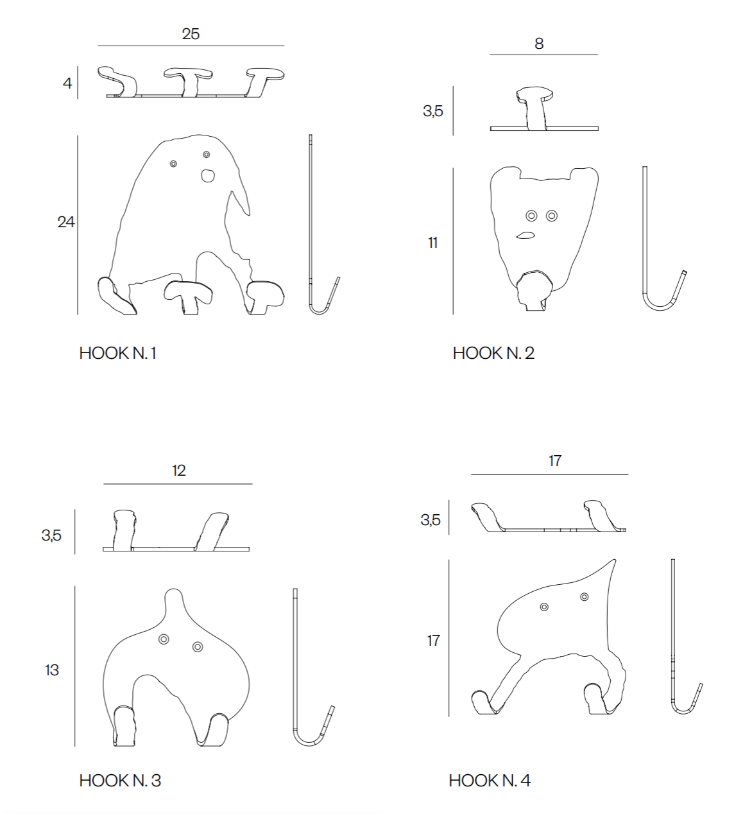 25

4

24

HOOK N. 1

8

3,5

11

HOOK N. 2

12

3,5

13

HOOK N. 3

17

3,5

17

HOOK N. 4